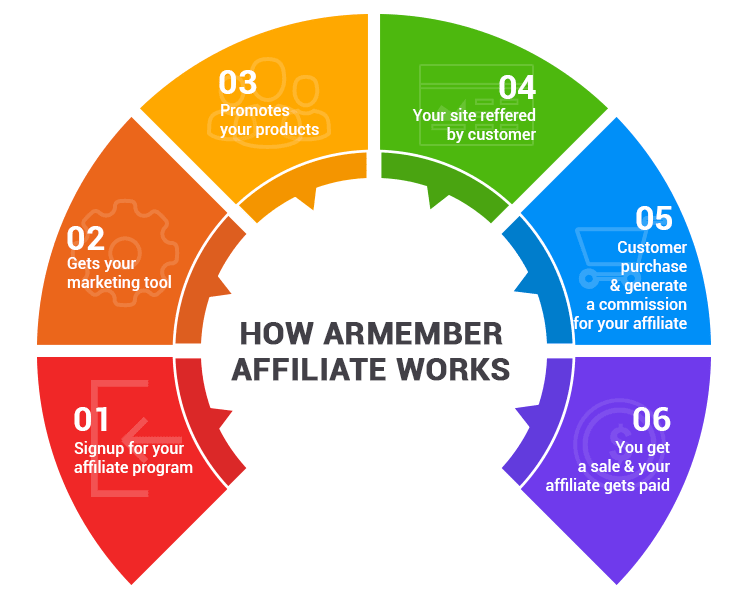 HOW ARMEMBER AFFILIATE WORKS

01
Signup for your affiliate program

02
Gets your marketing tool

03
Promotes your products

04
Your site reffered by customer

05
Customer purchase & generate a commission for your affiliate

06
You get a sale & your affiliate gets paid